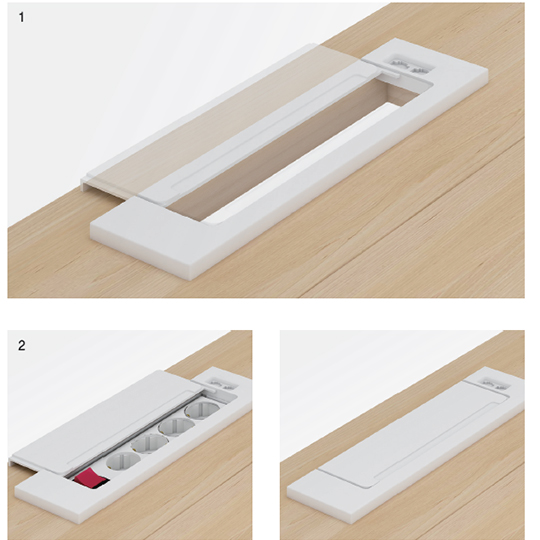 1

2